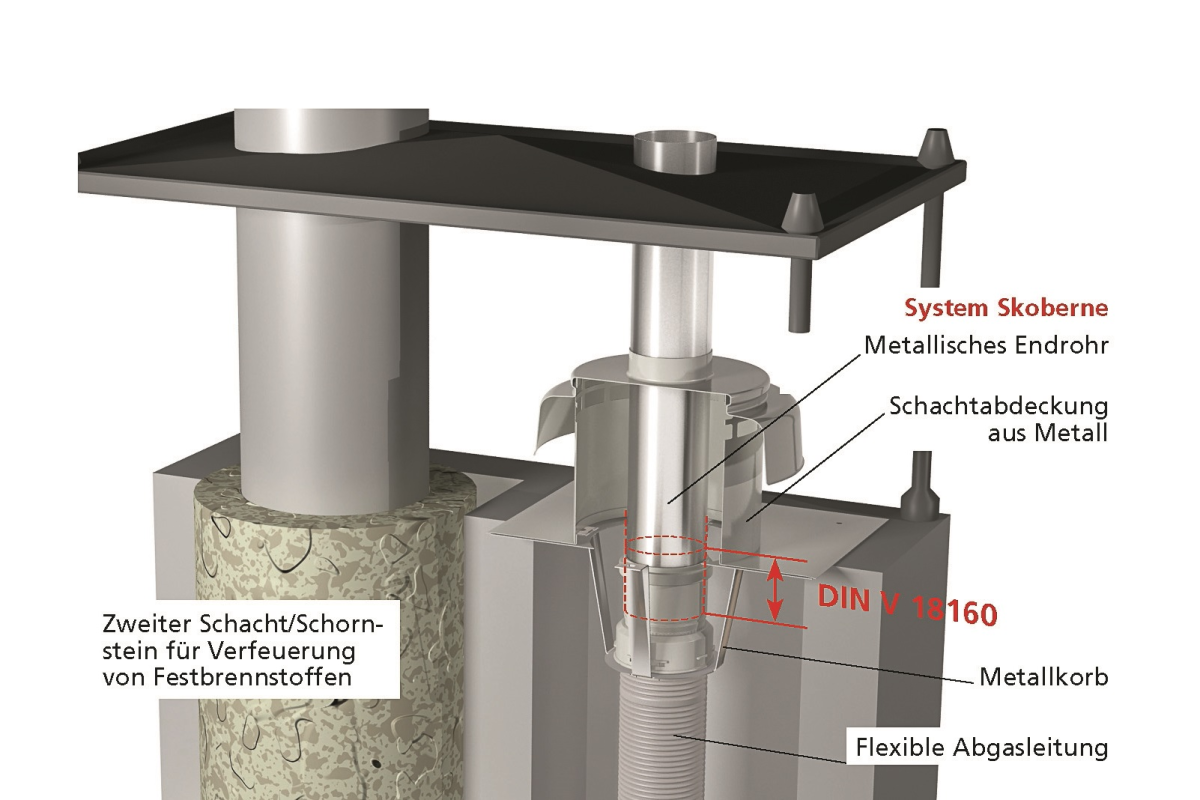 System Skoberne

Metallisches Endrohr

Schachtabdeckung aus Metall

DIN V 18160

Zweiter Schacht/Schornstein für Verfeuerung von Festbrennstoffen

Metallkorb

Flexible Abgasleitung