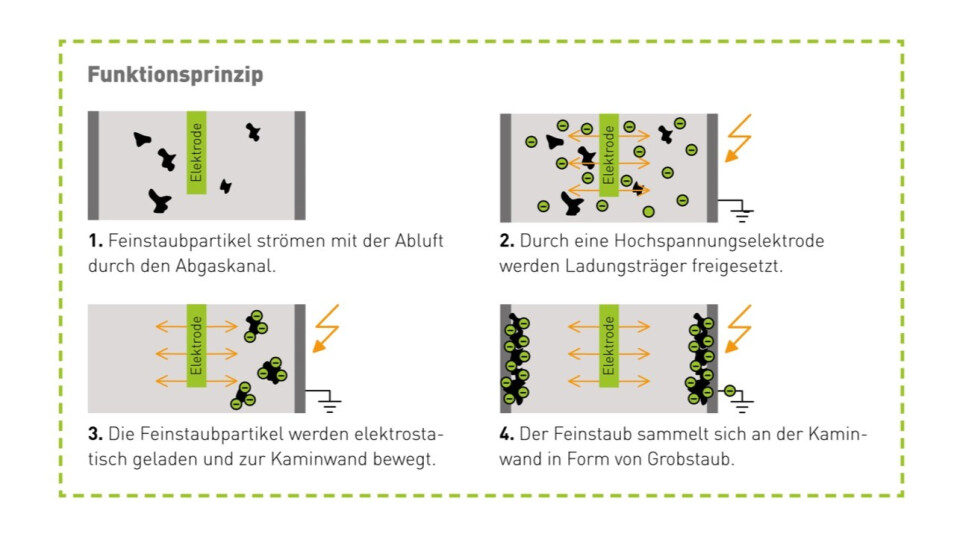 Funktionsprinzip

Elektrode

1. Feinstaubpartikel strömen mit der Abluft durch den Abgaskanal.

Elektrode

2. Durch eine Hochspannungselektrode werden Ladungsträger freigesetzt.

Elektrode

3. Die Feinstaubpartikel werden elektrostatisch geladen und zur Kaminwand bewegt.

Elektrode

4. Der Feinstaub sammelt sich an der Kaminwand in Form von Grobstaub.