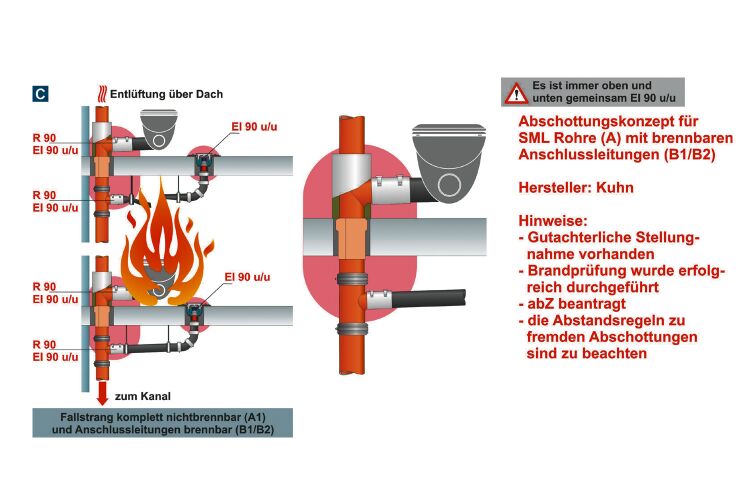 C

Entlüftung über Dach

R 90
EI 90 u/u

EI 90 u/u

R 90
EI 90 u/u

R 90
EI 90 u/u

EI 90 u/u

R 90
EI 90 u/u

zum Kanal

Fallstrang komplett nichtbrennbar (A1) und Anschlussleitungen brennbar (B1/B2)

Es ist immer oben und unten gemeinsam EI 90 u/u

Abschottungskonzept für SML Rohre (A) mit brennbaren Anschlussleitungen (B1/B2)

Hersteller: Kuhn

Hinweise:
- Gutachterliche Stellungnahme vorhanden
- Brandprüfung wurde erfolgreich durchgeführt
- abZ beantragt
- die Abstandsregeln zu fremden Abschottungen sind zu beachten